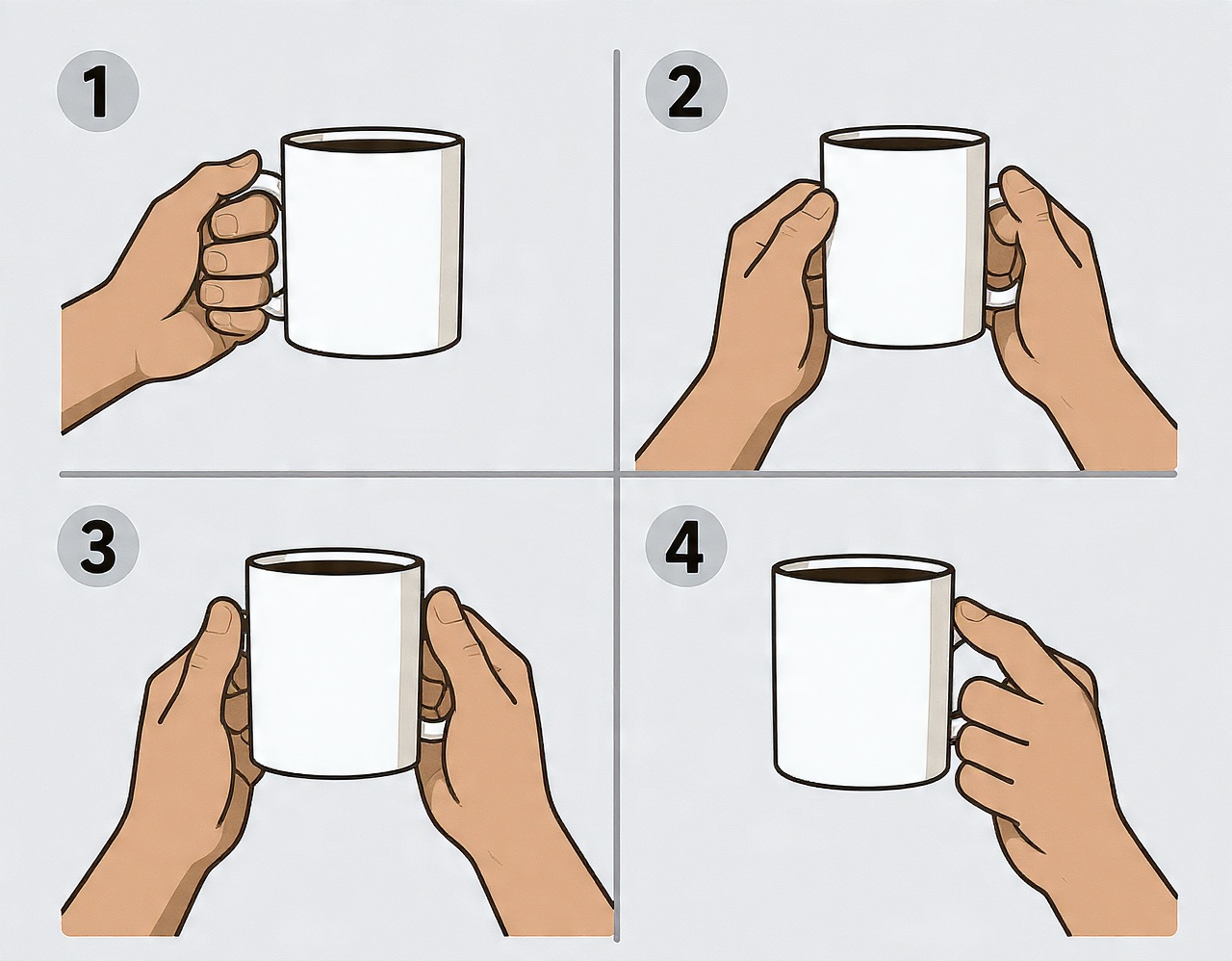 1

2

3

4