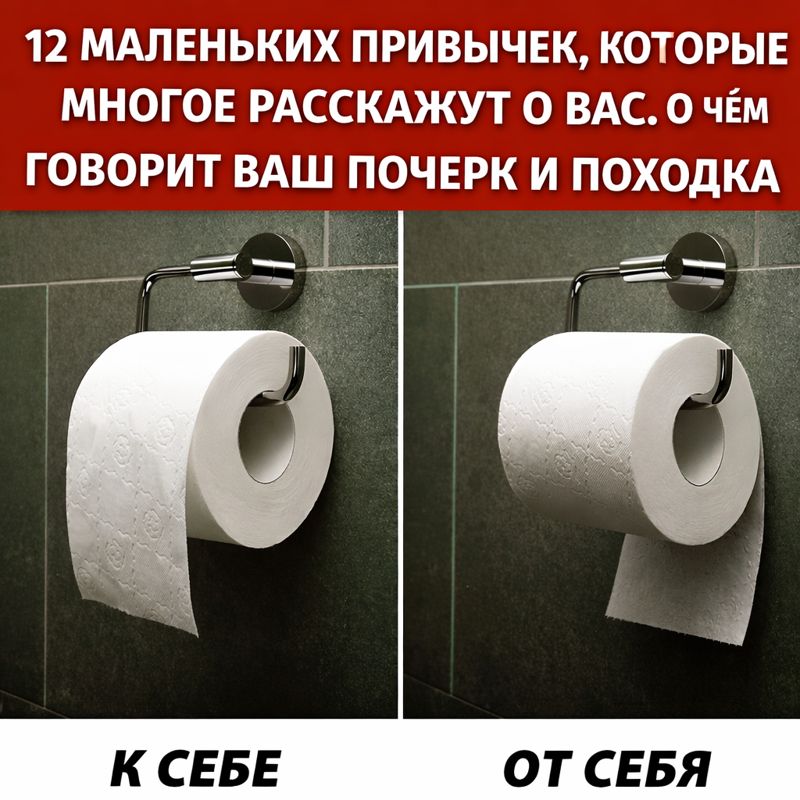 12 МАЛЕНЬКИХ ПРИВЫЧЕК, КОТОРЫЕ МНОГОЕ РАССКАЖУТ О ВАС. О ЧЁМ ГОВОРИТ ВАШ ПОЧЕРК И ПОХОДКА

К СЕБЕ

ОТ СЕБЯ