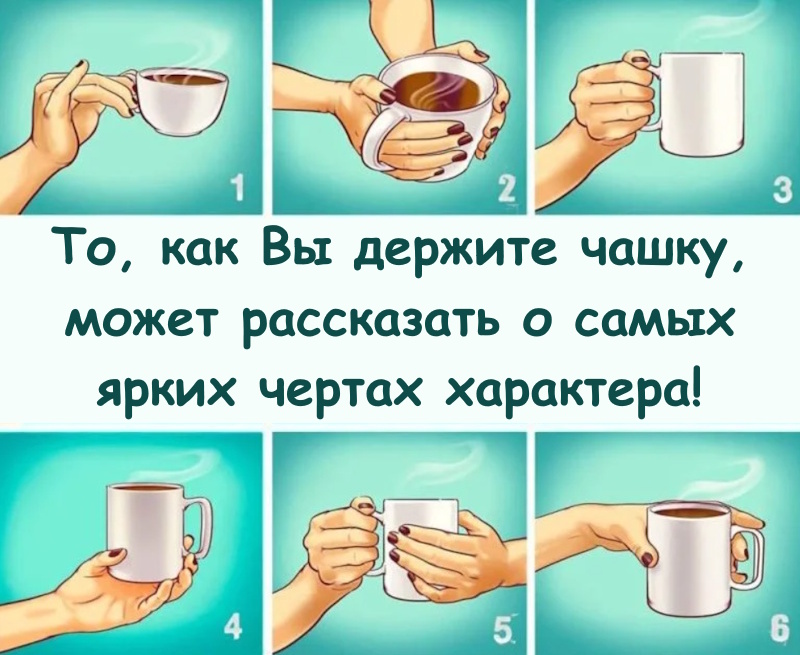 1

2

3

То, как Вы держите чашку, может рассказать о самых ярких чертах характера!

4

5

6